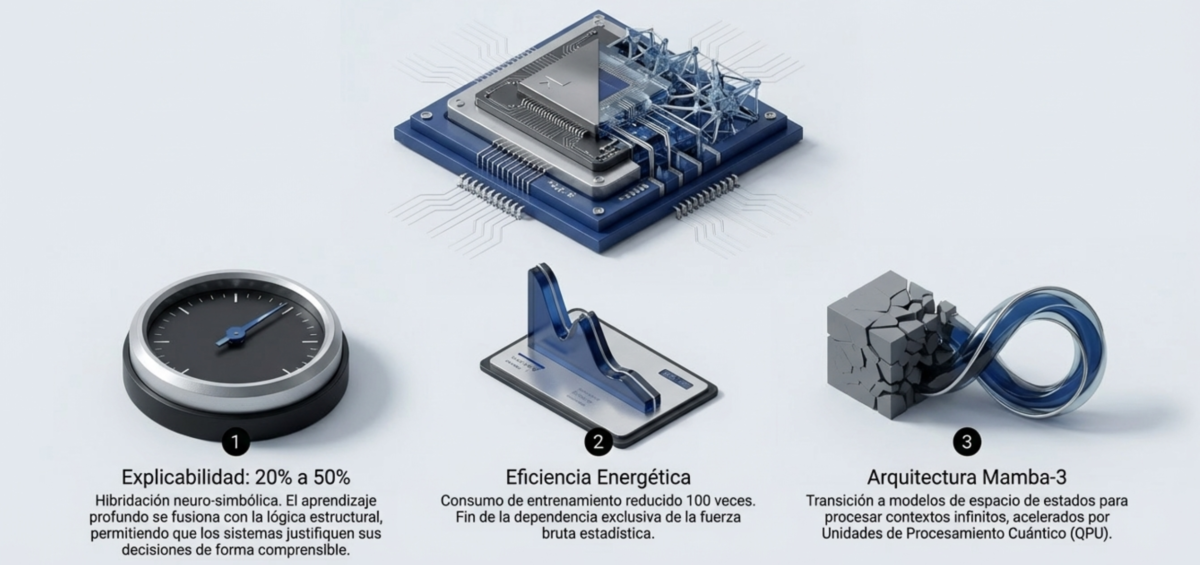 1

Explicabilidad: 20% a 50%

Hibridación neuro-simbólica. El aprendizaje profundo se fusiona con la lógica estructural, permitiendo que los sistemas justifiquen sus decisiones de forma comprensible.

2

Eficiencia Energética

Consumo de entrenamiento reducido 100 veces. Fin de la dependencia exclusiva de la fuerza bruta estadística.

3

Arquitectura Mamba-3

Transición a modelos de espacio de estados para procesar contextos infinitos, acelerados por Unidades de Procesamiento Cuántico (QPU).