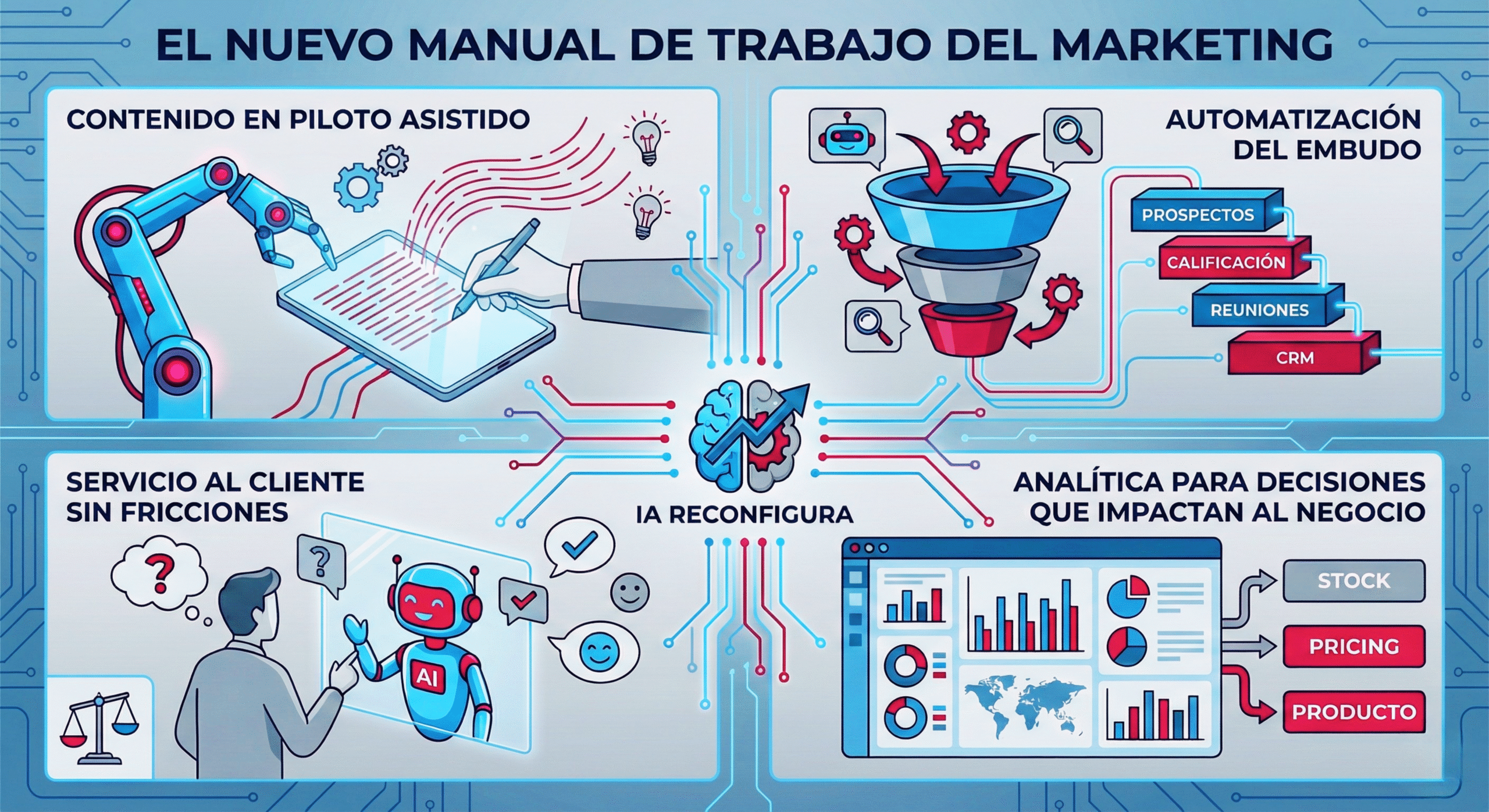 EL NUEVO MANUAL DE TRABAJO DEL MARKETING

CONTENIDO EN PILOTO ASISTIDO

AUTOMATIZACIÓN DEL EMBUDO

PROSPECTOS

CALIFICACIÓN

REUNIONES

CRM

IA RECONFIGURA

SERVICIO AL CLIENTE SIN FRICCIONES

?

?

AI

ANALÍTICA PARA DECISIONES QUE IMPACTAN AL NEGOCIO

STOCK

PRICING

PRODUCTO